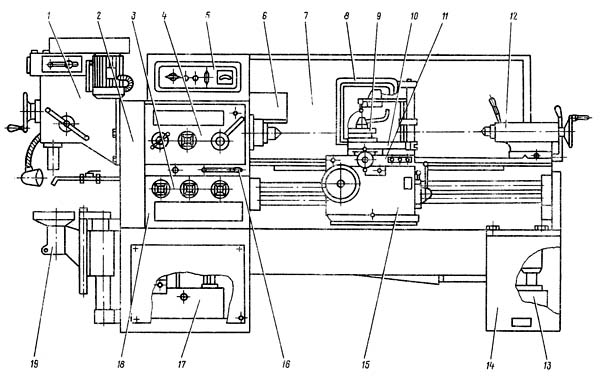 1 2 3 4 5 6 7 8 9 10 11 12

19 18 17 16 15 14 13